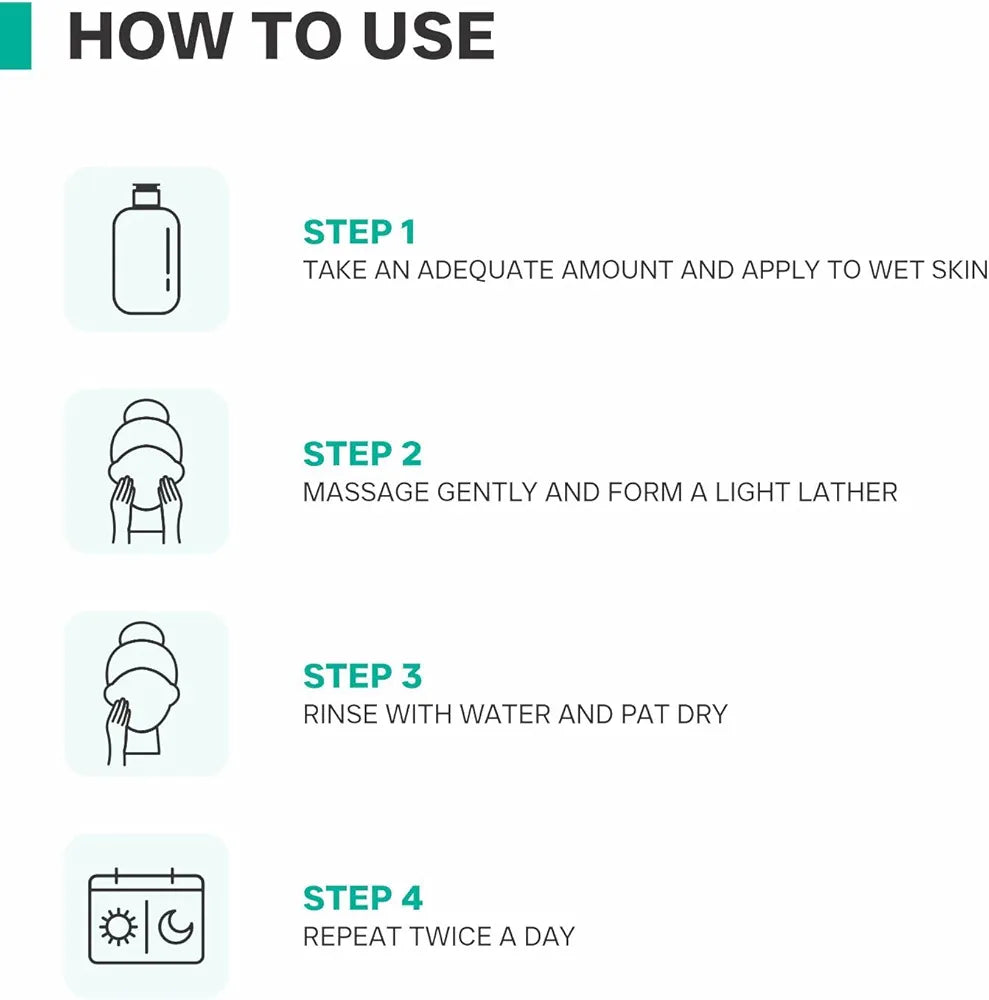 HOW TO USE

STEP 1
TAKE AN ADEQUATE AMOUNT AND APPLY TO WET SKIN

STEP 2
MASSAGE GENTLY AND FORM A LIGHT LATHER

STEP 3
RINSE WITH WATER AND PAT DRY

STEP 4
REPEAT TWICE A DAY