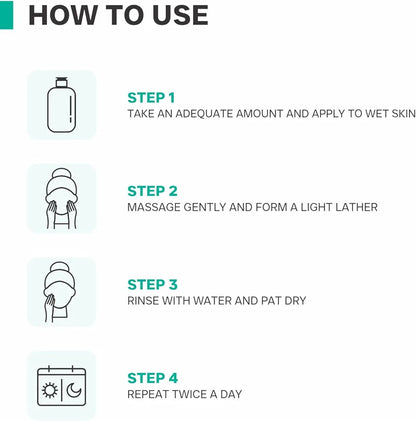 HOW TO USE

STEP 1
TAKE AN ADEQUATE AMOUNT AND APPLY TO WET SKIN

STEP 2
MASSAGE GENTLY AND FORM A LIGHT LATHER

STEP 3
RINSE WITH WATER AND PAT DRY

STEP 4
REPEAT TWICE A DAY